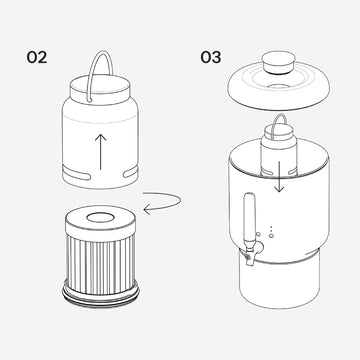 02

03