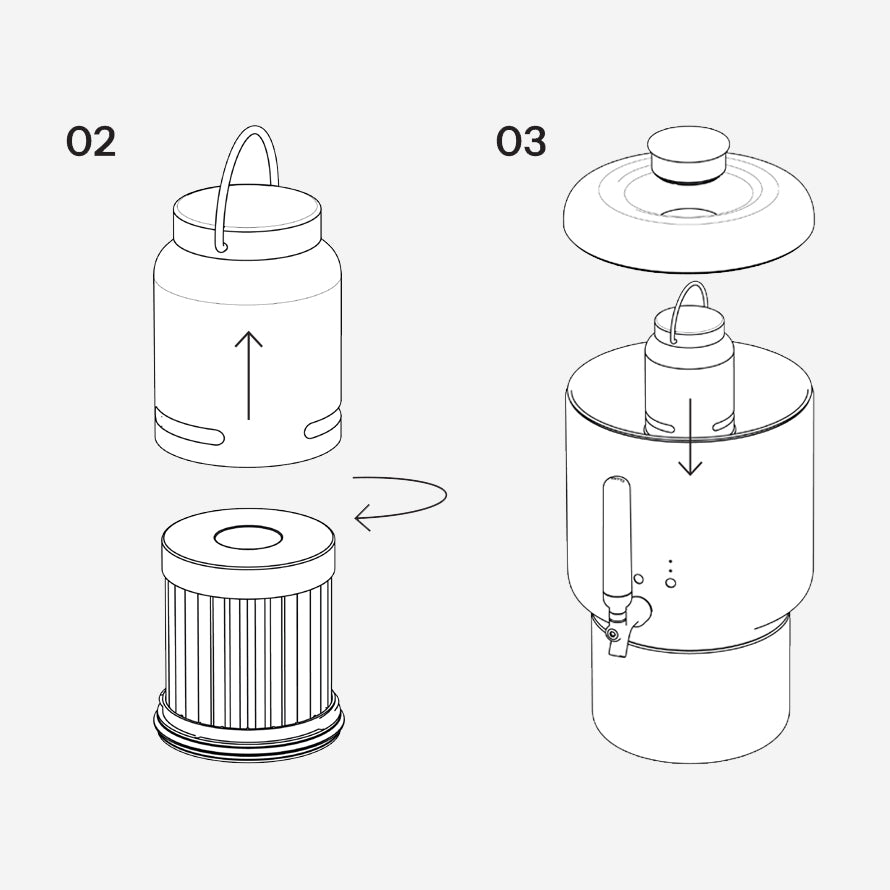 02

03